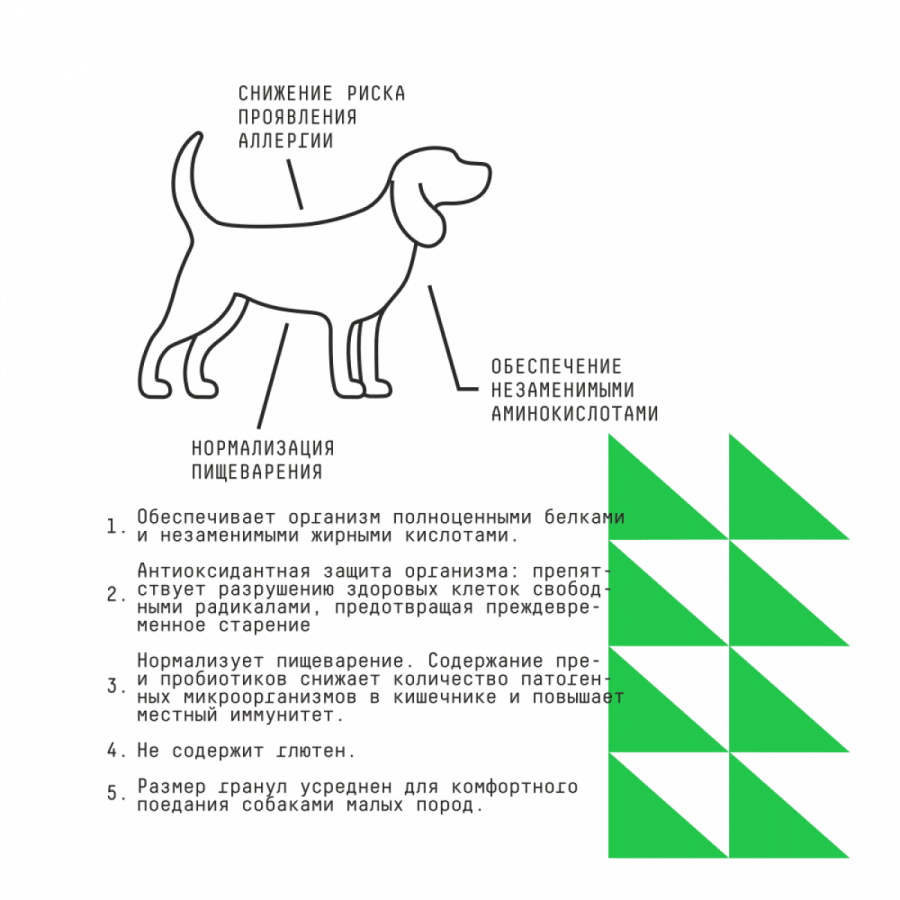 СНИЖЕНИЕ РИСКА ПРОЯВЛЕНИЯ АЛЛЕРГИИ

ОБЕСПЕЧЕНИЕ НЕЗАМЕНИМЫМИ АМИНОКИСЛОТАМИ

НОРМАЛИЗАЦИЯ ПИЩЕВАРЕНИЯ

1. Обеспечивает организм полноценными белками и незаменимыми жирными кислотами.

2. Антиоксидантная защита организма: препятствует разрушению здоровых клеток свободными радикалами, предотвращая преждевременное старение

3. Нормализует пищеварение. Содержание пре- и пробиотиков снижает количество патогенных микроорганизмов в кишечнике и повышает местный иммунитет.

4. Не содержит глютен.

5. Размер гранул усреднен для комфортного поедания собаками малых пород.